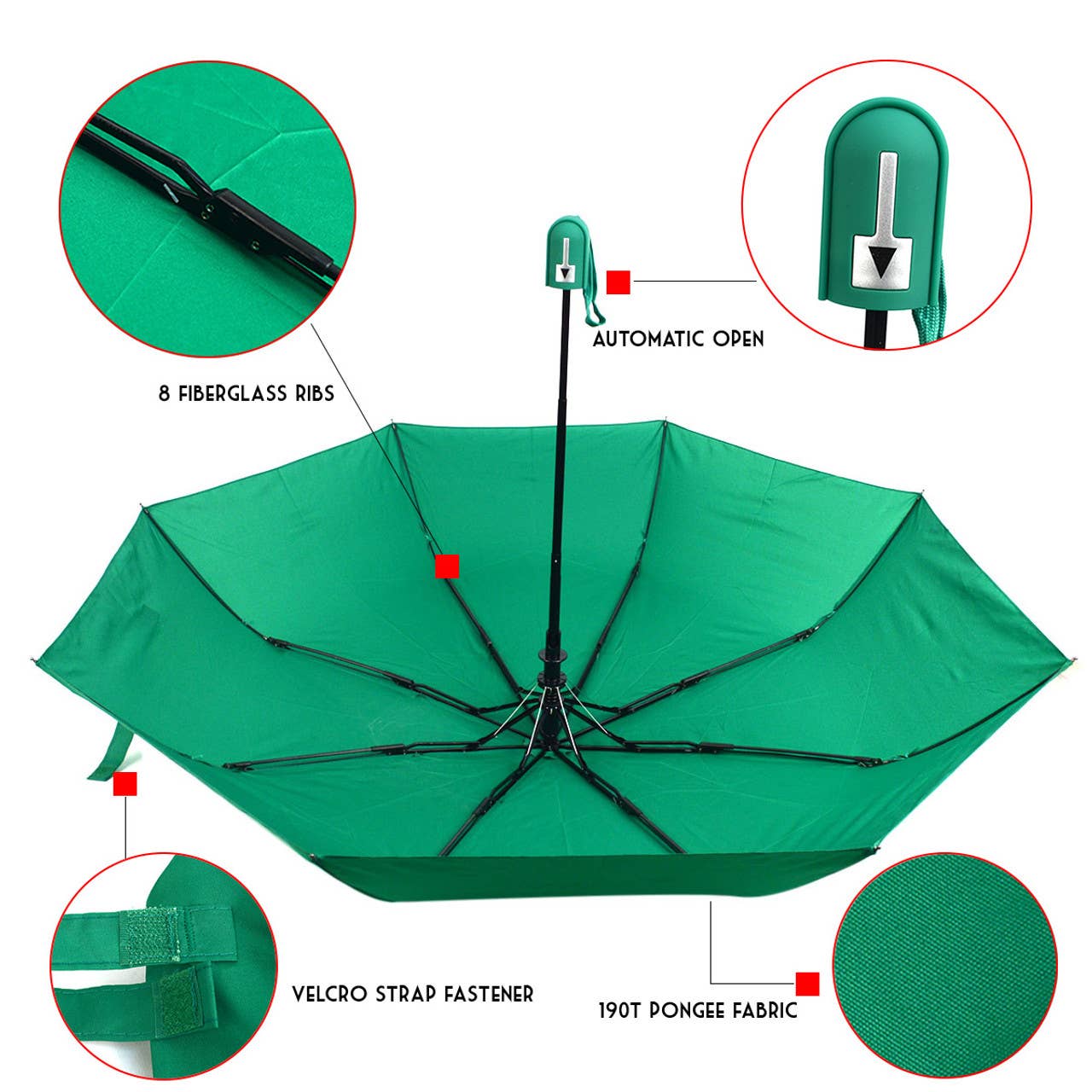 AUTOMATIC OPEN

8 FIBERGLASS RIBS

VELCRO STRAP FASTENER

190T PONGEE FABRIC